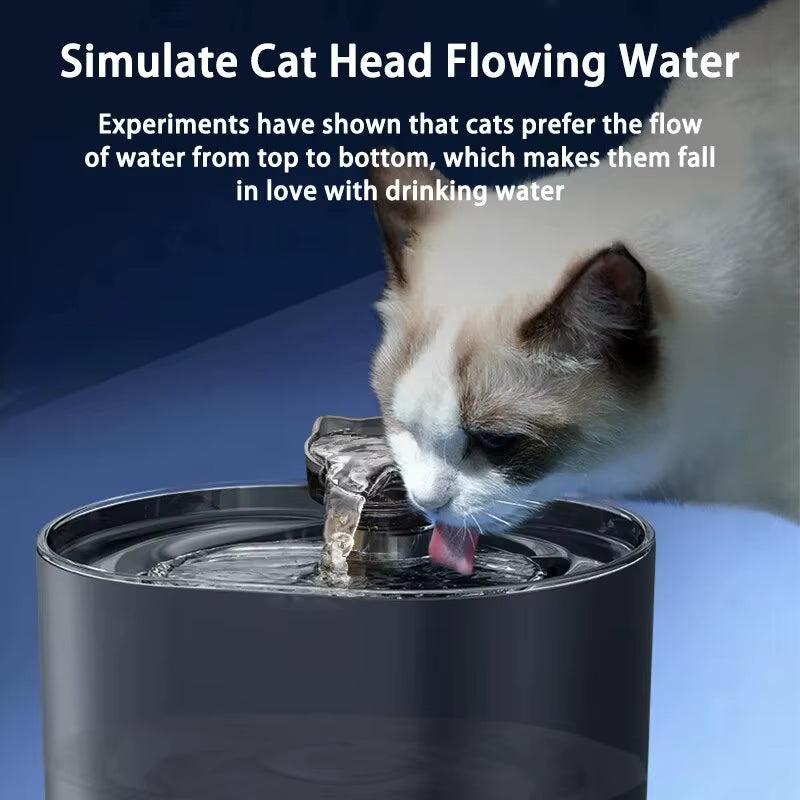 Simulate Cat Head Flowing Water

Experiments have shown that cats prefer the flow of water from top to bottom, which makes them fall in love with drinking water